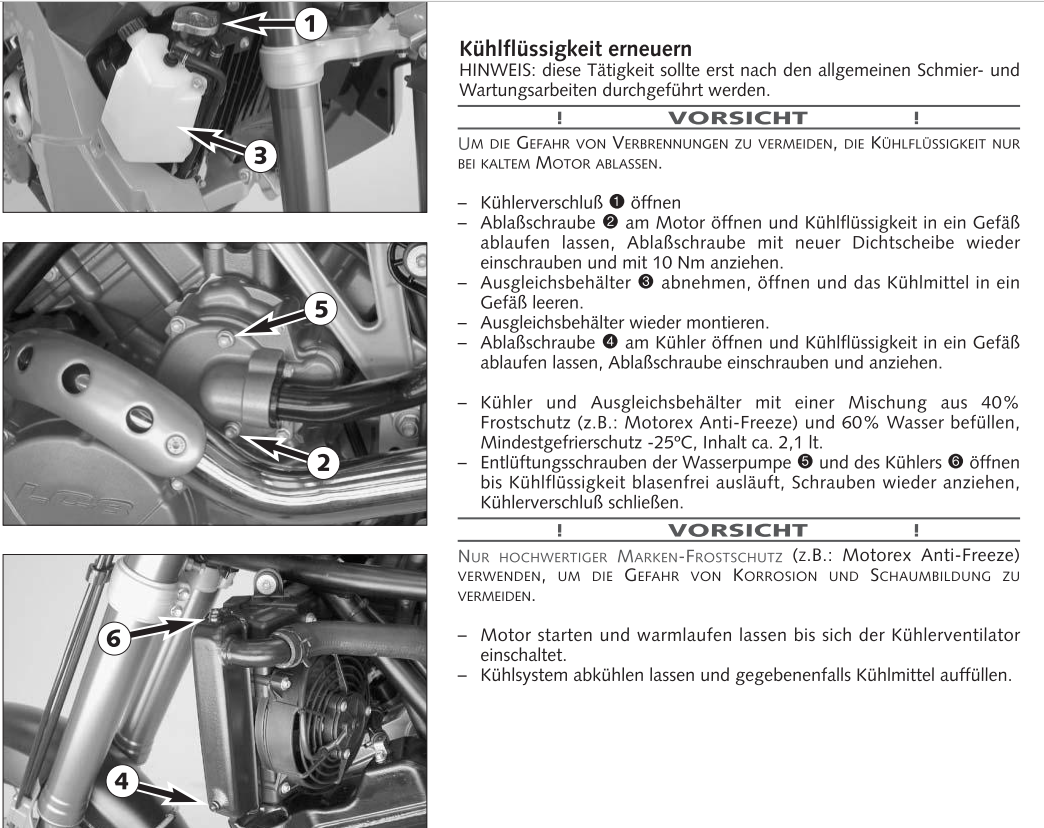 1

3

5

2

6

4

Kühlflüssigkeit erneuern
HINWEIS: diese Tätigkeit sollte erst nach den allgemeinen Schmier- und Wartungsarbeiten durchgeführt werden.

! VORSICHT !
UM DIE GEFAHR VON VERBRENNUNGEN ZU VERMEIDEN, DIE KÜHLFLÜSSIGKEIT NUR BEI KALTEM MOTOR ABLASSEN.

– Kühlerverschluß ❶ öffnen
– Ablaßschraube ❷ am Motor öffnen und Kühlflüssigkeit in ein Gefäß ablaufen lassen, Ablaßschraube mit neuer Dichtscheibe wieder einschrauben und mit 10 Nm anziehen.
– Ausgleichsbehälter ❸ abnehmen, öffnen und das Kühlmittel in ein Gefäß leeren.
– Ausgleichsbehälter wieder montieren.
– Ablaßschraube ❹ am Kühler öffnen und Kühlflüssigkeit in ein Gefäß ablaufen lassen, Ablaßschraube einschrauben und anziehen.

– Kühler und Ausgleichsbehälter mit einer Mischung aus 40% Frostschutz (z.B.: Motorex Anti-Freeze) und 60% Wasser befüllen, Mindestgefrierschutz -25°C, Inhalt ca. 2,1 lt.
– Entlüftungsschrauben der Wasserpumpe ❺ und des Kühlers ❻ öffnen bis Kühlflüssigkeit blasenfrei ausläuft, Schrauben wieder anziehen, Kühlerverschluß schließen.

! VORSICHT !
NUR HOCHWERTIGER MARKEN-FROSTSCHUTZ (Z.B.: Motorex Anti-Freeze) VERWENDEN, UM DIE GEFAHR VON KORROSION UND SCHAUMBILDUNG ZU VERMEIDEN.

– Motor starten und warmlaufen lassen bis sich der Kühlerventilator einschaltet.
– Kühlsystem abkühlen lassen und gegebenenfalls Kühlmittel auffüllen.