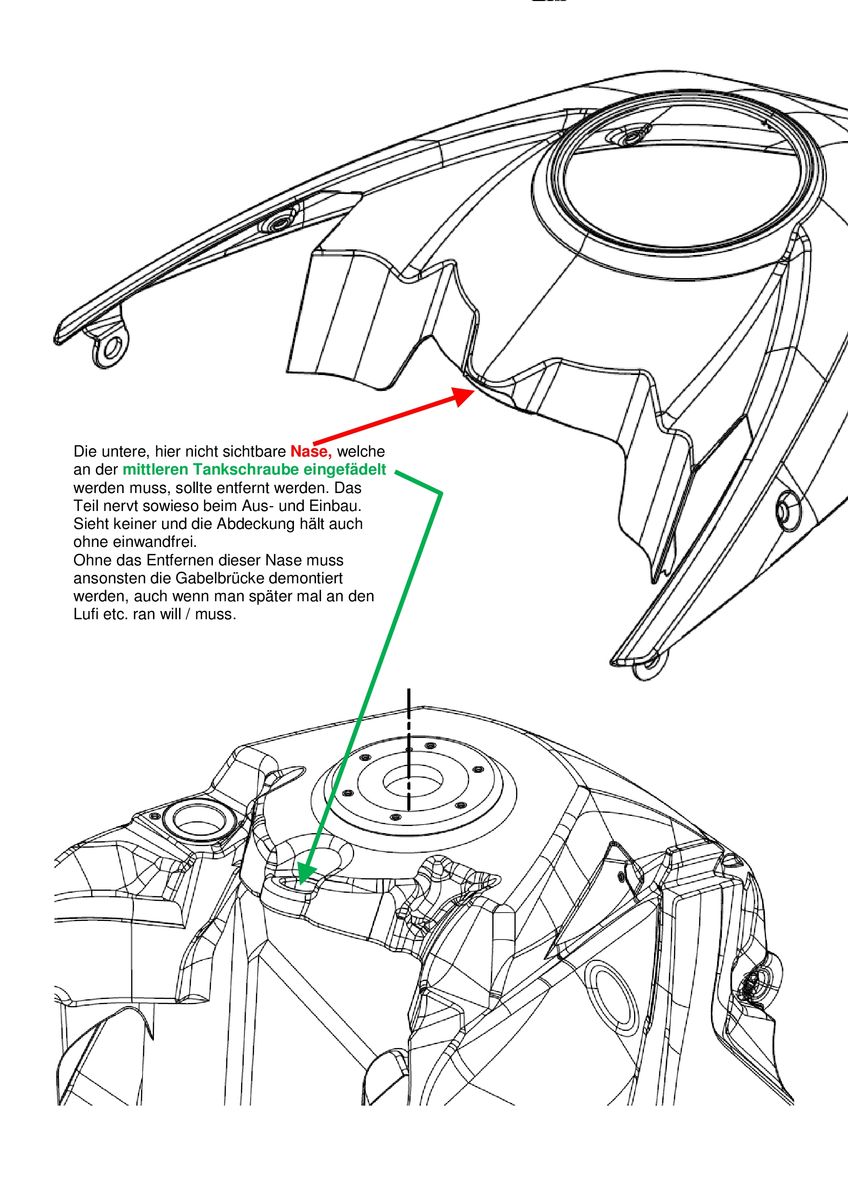 Die untere, hier nicht sichtbare Nase, welche an der mittleren Tankschraube eingefädelt werden muss, sollte entfernt werden. Das Teil nervt sowieso beim Aus- und Einbau. Sieht keiner und die Abdeckung hält auch ohne einwandfrei.
Ohne das Entfernen dieser Nase muss ansonsten die Gabelbrücke demontiert werden, auch wenn man später mal an den Lufi etc. ran will / muss.