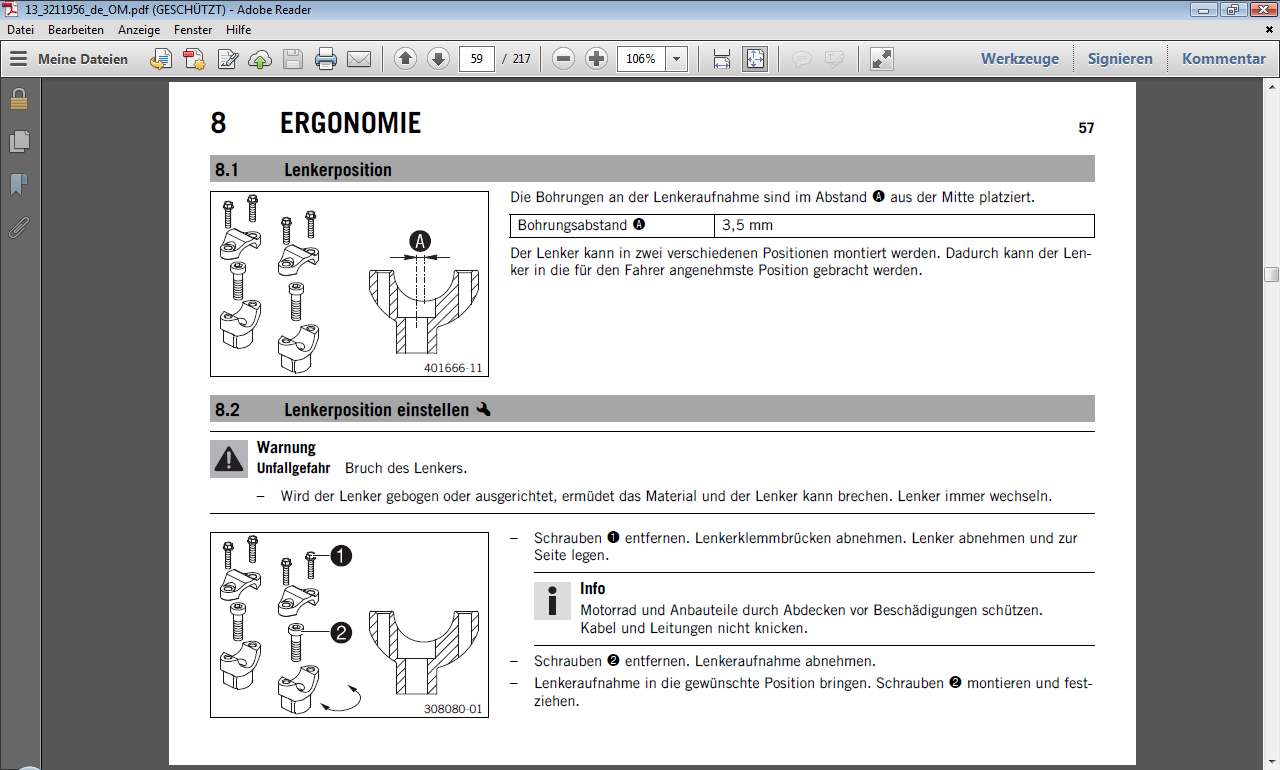 13_3211956_de_OM.pdf (GESCHÜTZT) - Adobe Reader

Datei Bearbeiten Anzeige Fenster Hilfe

Meine Dateien

59 / 217

106%

Werkzeuge Signieren Kommentar

8 ERGONOMIE

57

8.1 Lenkerposition

A

401666-11

Die Bohrungen an der Lenkeraufnahme sind im Abstand A aus der Mitte platziert.

| Bohrungsabstand A | 3,5 mm |
|---|---|

Der Lenker kann in zwei verschiedenen Positionen montiert werden. Dadurch kann der Lenker in die für den Fahrer angenehmste Position gebracht werden.

8.2 Lenkerposition einstellen

Warnung
Unfallgefahr Bruch des Lenkers.

– Wird der Lenker gebogen oder ausgerichtet, ermüdet das Material und der Lenker kann brechen. Lenker immer wechseln.

1

2

308080-01

– Schrauben 1 entfernen. Lenkerklemmbrücken abnehmen. Lenker abnehmen und zur Seite legen.

Info
Motorrad und Anbauteile durch Abdecken vor Beschädigungen schützen.
Kabel und Leitungen nicht knicken.

– Schrauben 2 entfernen. Lenkeraufnahme abnehmen.
– Lenkeraufnahme in die gewünschte Position bringen. Schrauben 2 montieren und festziehen.