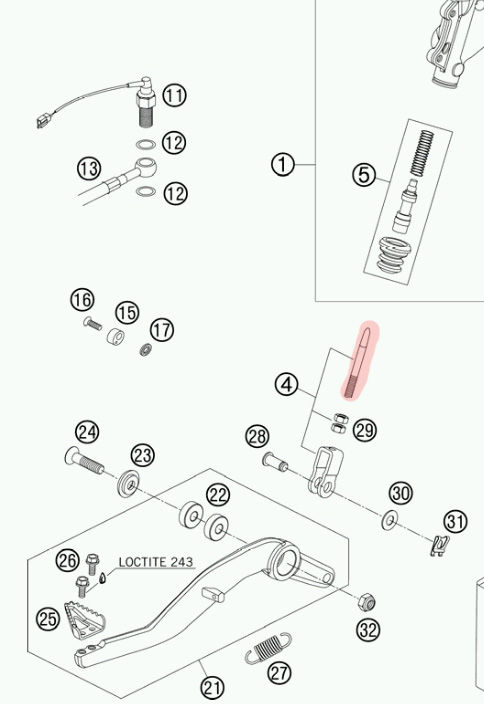 11
12
13
12
1
5
16
15
17
4
29
28
24
23
22
30
31
26
LOCTITE 243
25
32
27
21