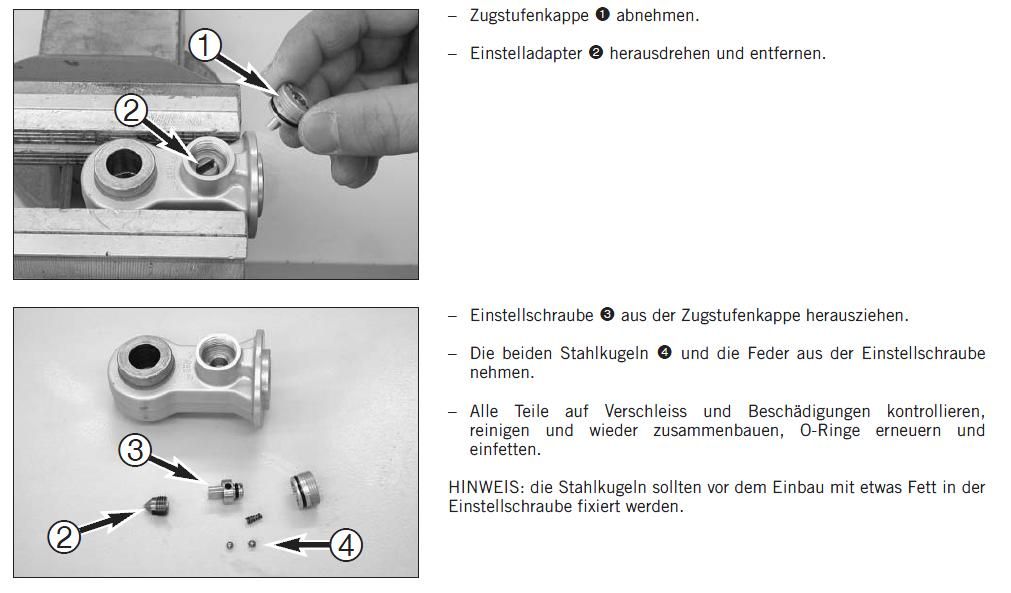 1

2

– Zugstufenkappe ❶ abnehmen.

– Einstelladapter ❷ herausdrehen und entfernen.

3

2

4

– Einstellschraube ❸ aus der Zugstufenkappe herausziehen.

– Die beiden Stahlkugeln ❹ und die Feder aus der Einstellschraube nehmen.

– Alle Teile auf Verschleiss und Beschädigungen kontrollieren, reinigen und wieder zusammenbauen, O-Ringe erneuern und einfetten.

HINWEIS: die Stahlkugeln sollten vor dem Einbau mit etwas Fett in der Einstellschraube fixiert werden.